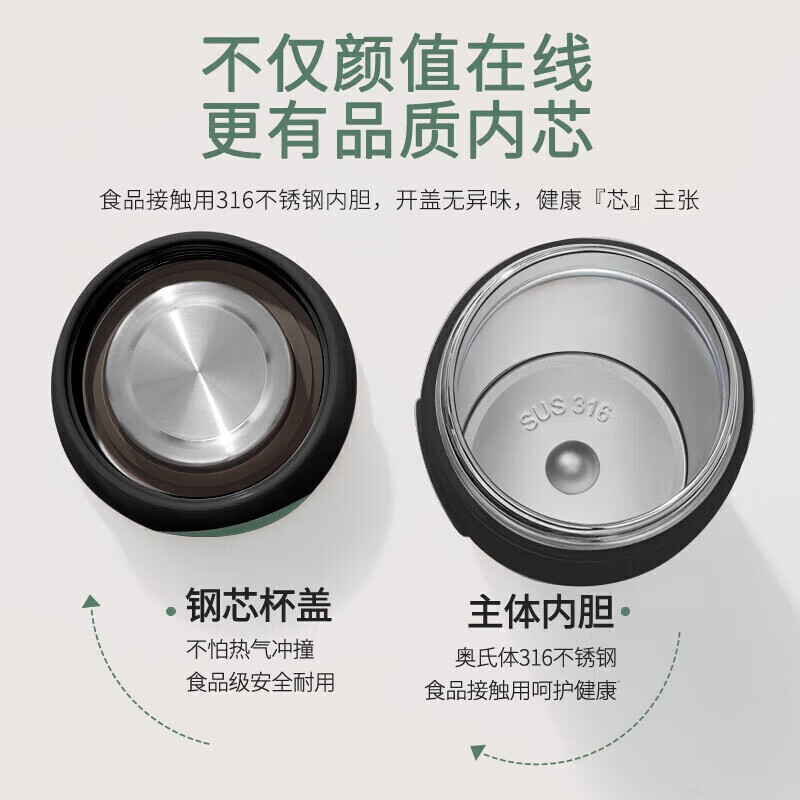 不仅颜值在线
更有品质内芯

食品接触用316不锈钢内胆，开盖无异味，健康『芯』主张

SUS 316

钢芯杯盖
不怕热气冲撞
食品级安全耐用

主体内胆
奥氏体316不锈钢
食品接触用呵护健康